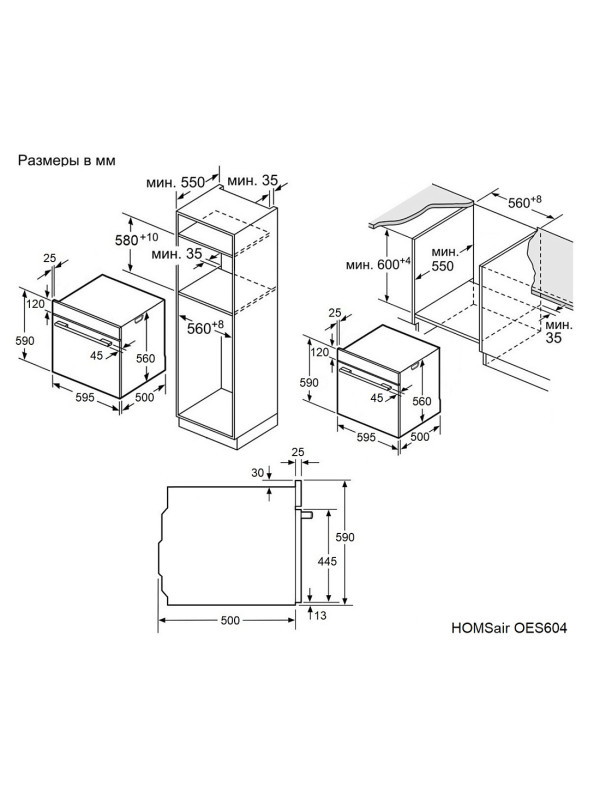 Размеры в мм

мин. 550
мин. 35
$580^{+10}$
мин. 35
$560^{+8}$
25
120
590
45
560
595
500

$560^{+8}$
мин. $600^{+4}$
мин. 550
мин. 35
25
120
590
45
560
595
500

25
30
590
445
13
500

HOMSair OES604