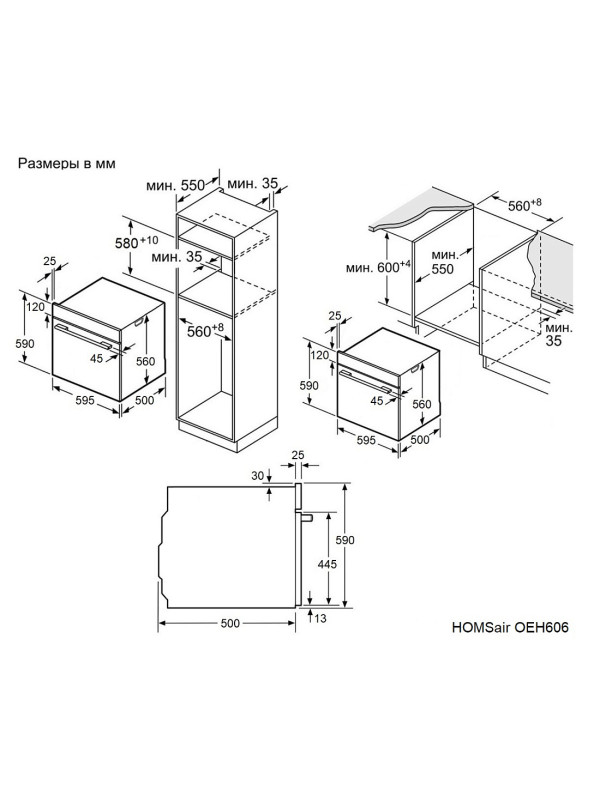 Размеры в мм

мин. 550
мин. 35
$580^{+10}$
мин. 35
$560^{+8}$
25
120
590
45
560
595
500

$560^{+8}$
мин. $600^{+4}$
мин. 550
мин. 35
25
120
590
45
560
595
500

25
30
590
445
500
13

HOMSair OEH606