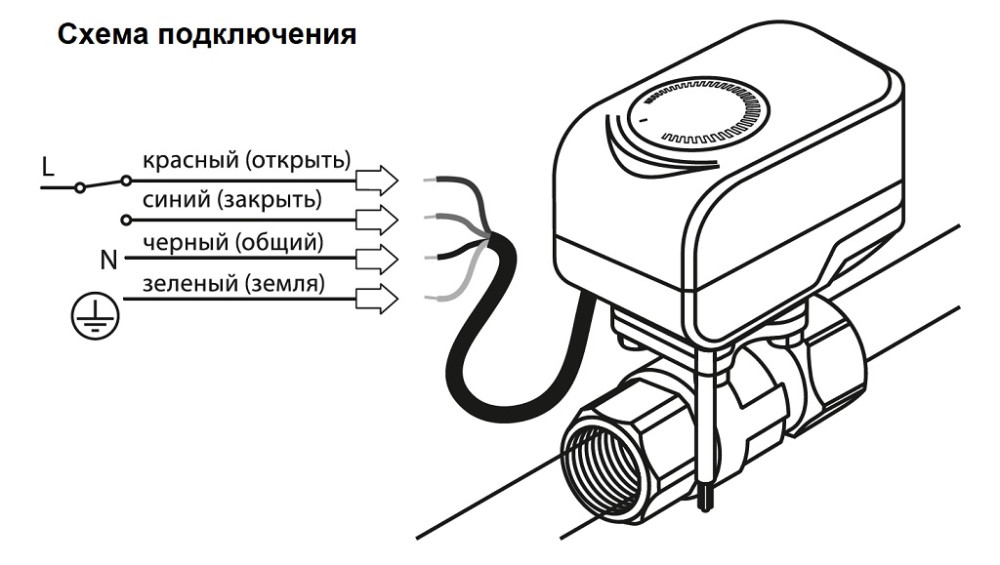 Схема подключения

L

красный (открыть)

синий (закрыть)

N

черный (общий)

зеленый (земля)