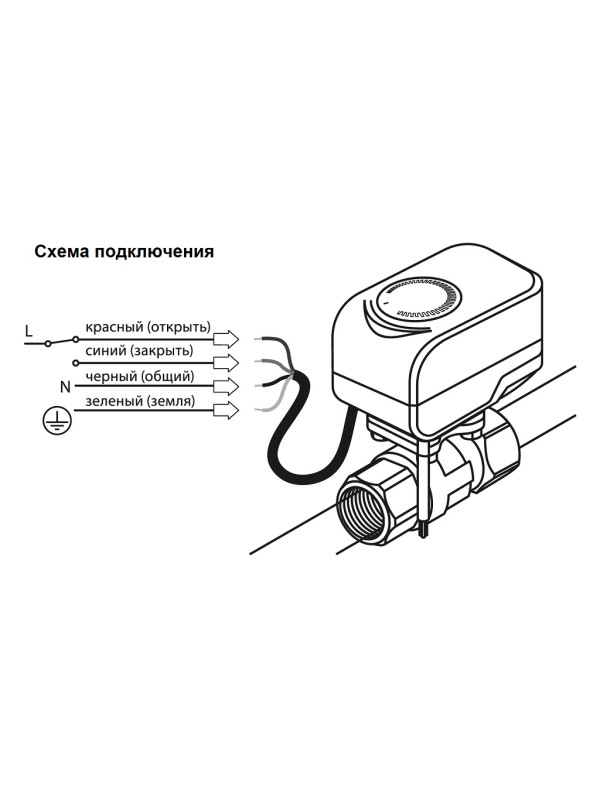 Схема подключения

L

красный (открыть)

синий (закрыть)

N

черный (общий)

зеленый (земля)