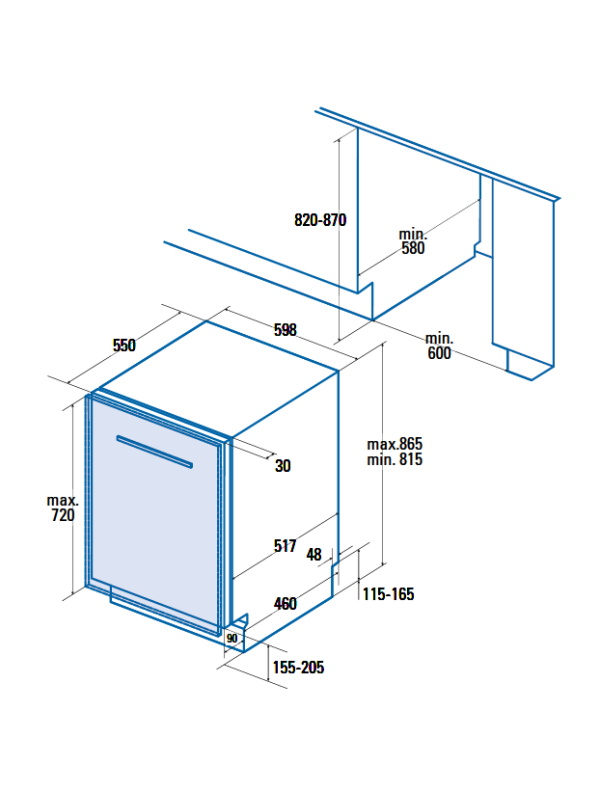 820-870

min.
580

min.
600

550

598

30

max.865
min. 815

max.
720

517

48

460

115-165

90

155-205