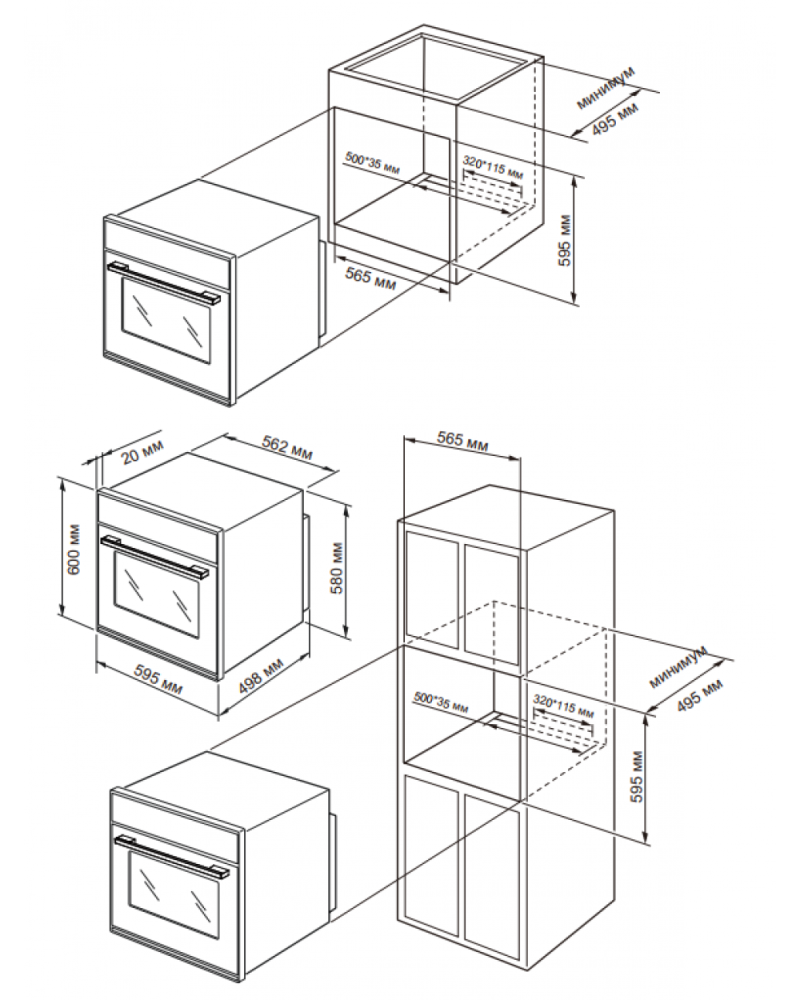 минимум
495 мм
500*35 мм
320*115 мм
595 мм
565 мм

20 мм
562 мм
600 мм
580 мм
595 мм
498 мм

565 мм
минимум
495 мм
500*35 мм
320*115 мм
595 мм