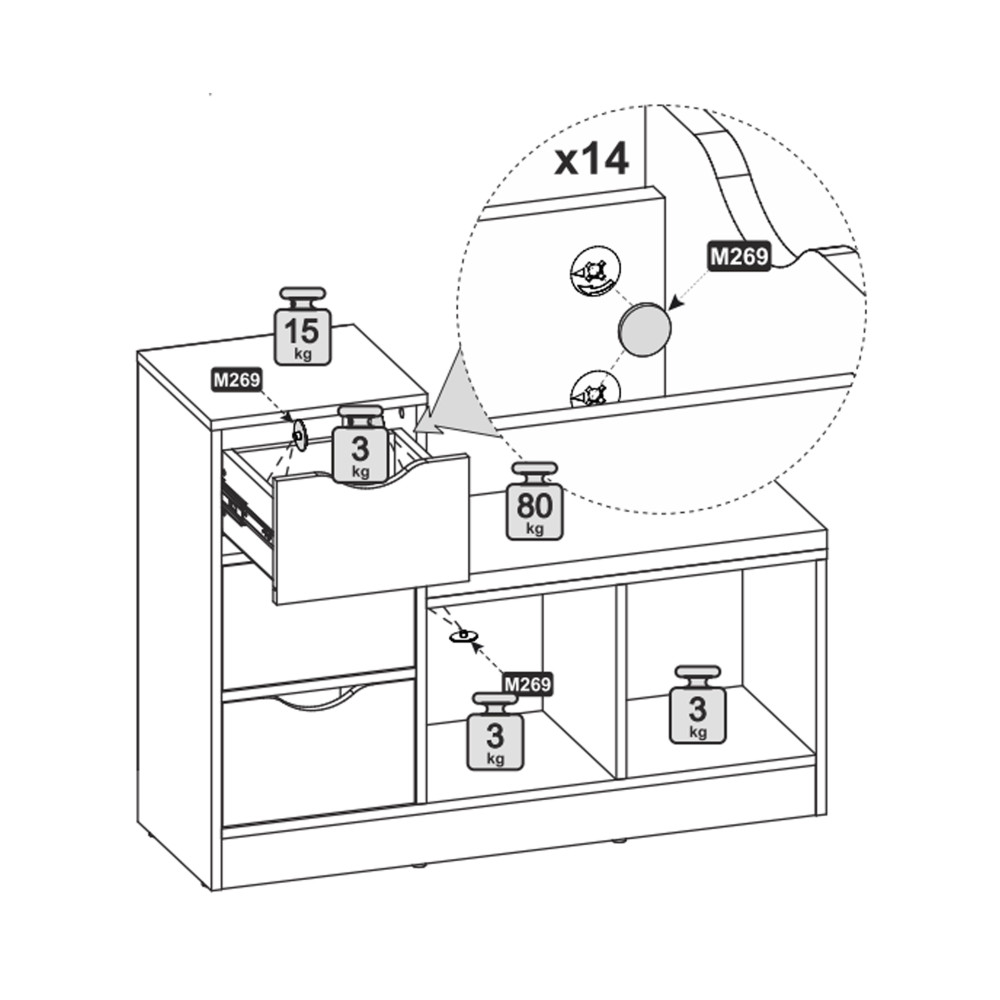 x14

M269

15
kg

M269

3
kg

80
kg

M269

3
kg

3
kg