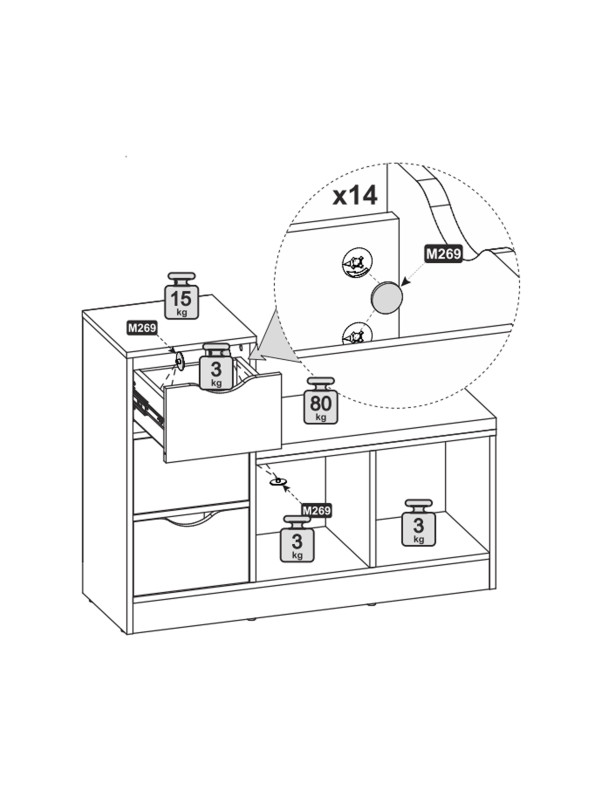 x14

M269

15
kg

M269

3
kg

80
kg

M269

3
kg

3
kg