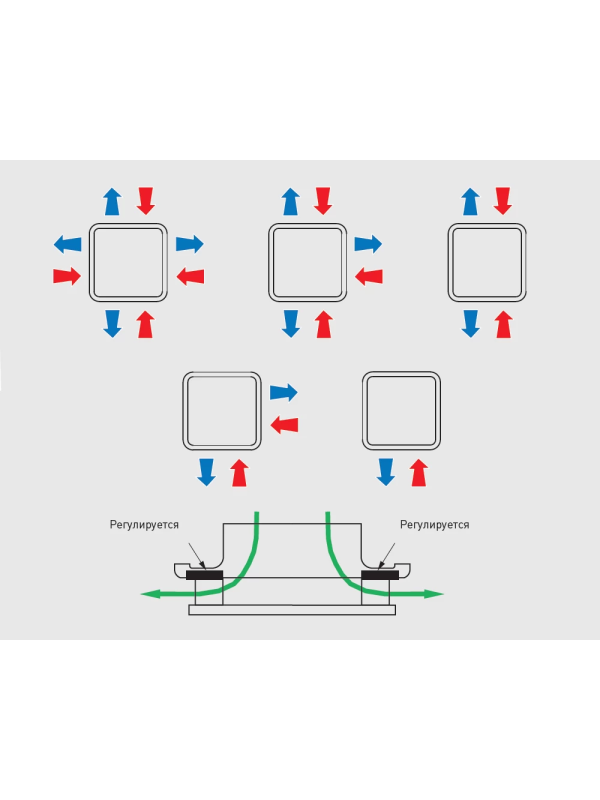 Регулируется

Регулируется