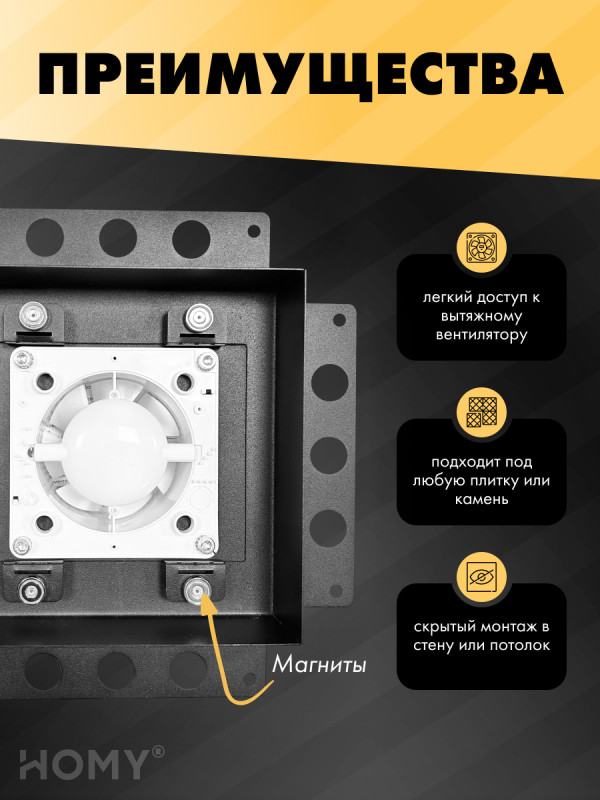 ПРЕИМУЩЕСТВА

легкий доступ к вытяжному вентилятору

подходит под любую плитку или камень

скрытый монтаж в стену или потолок

Магниты

HOMY®