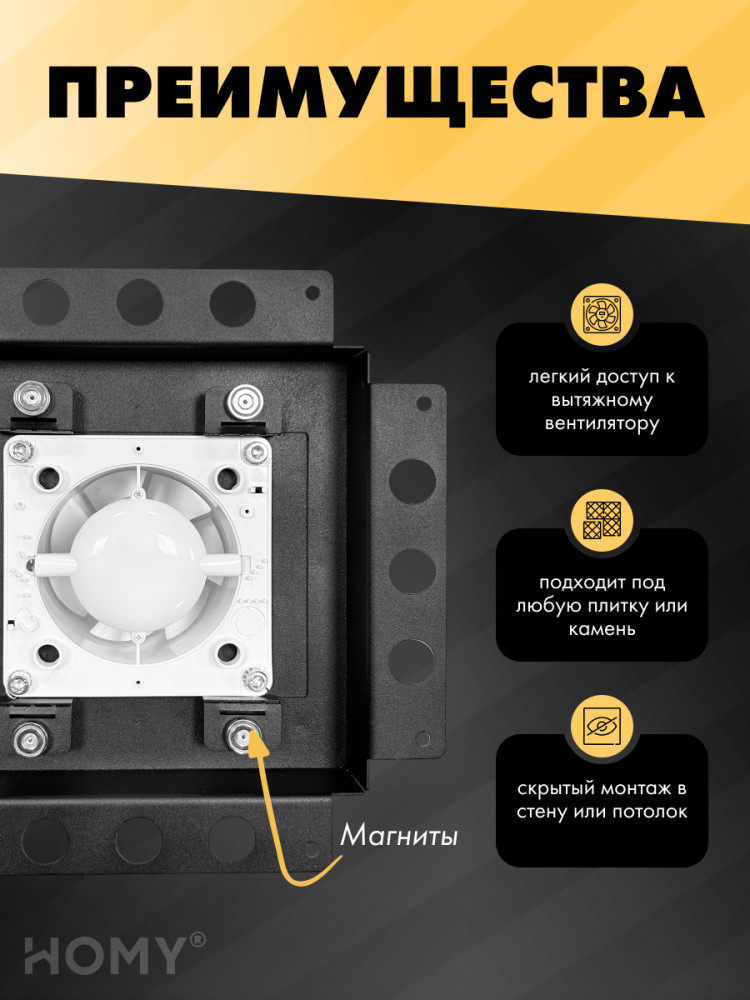 ПРЕИМУЩЕСТВА

легкий доступ к вытяжному вентилятору

подходит под любую плитку или камень

скрытый монтаж в стену или потолок

Магниты

HOMY®