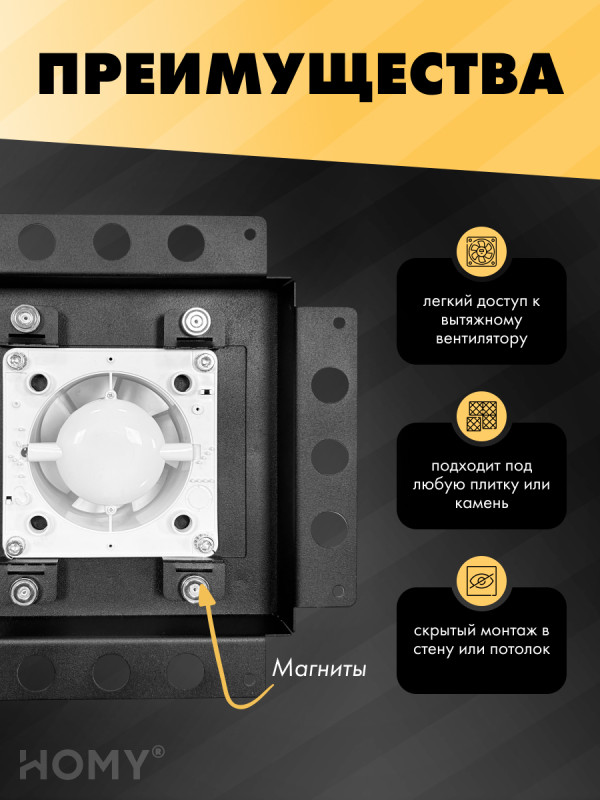 ПРЕИМУЩЕСТВА

легкий доступ к вытяжному вентилятору

подходит под любую плитку или камень

скрытый монтаж в стену или потолок

Магниты

HOMY®