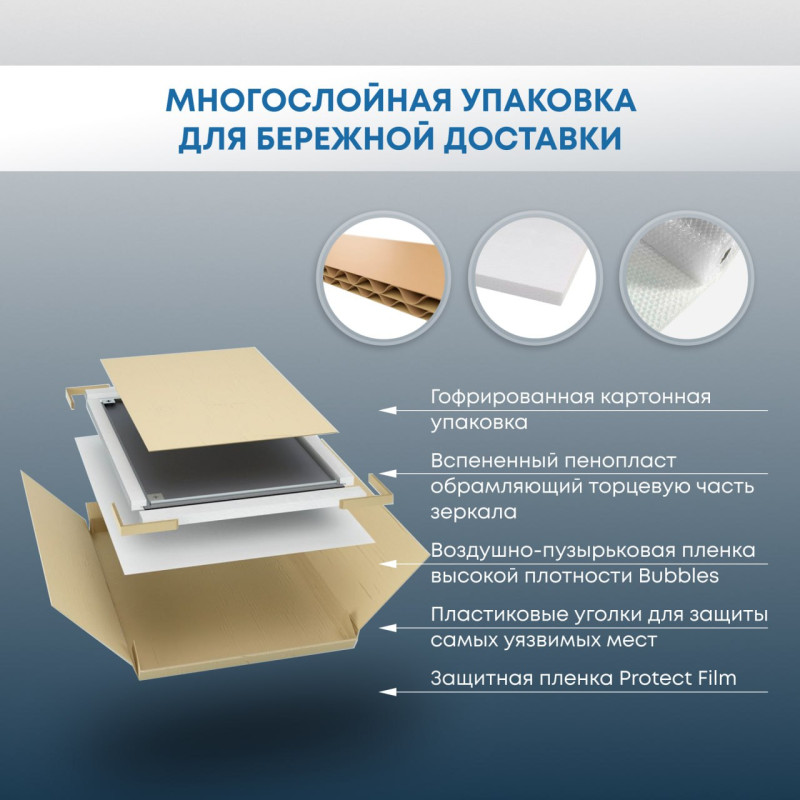 МНОГОСЛОЙНАЯ УПАКОВКА ДЛЯ БЕРЕЖНОЙ ДОСТАВКИ

Гофрированная картонная упаковка

Вспененный пенопласт обрамляющий торцевую часть зеркала

Воздушно-пузырьковая пленка высокой плотности Bubbles

Пластиковые уголки для защиты самых уязвимых мест

Защитная пленка Protect Film