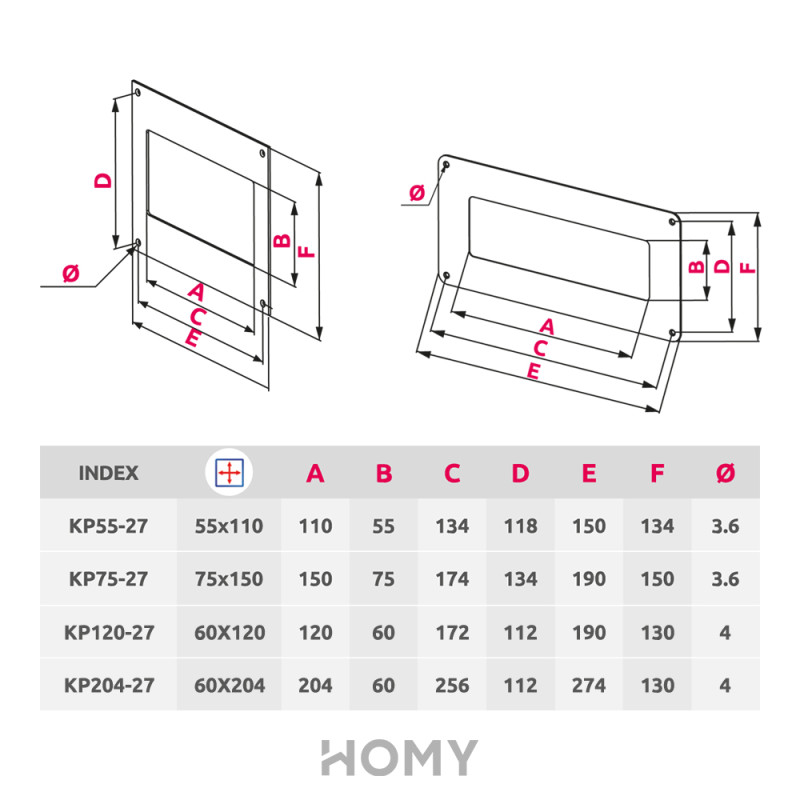 D
Ø
B
F
A
C
E

Ø
B
D
F
A
C
E

| INDEX | | A | B | C | D | E | F | Ø |
|---|---|---|---|---|---|---|---|---|
| KP55-27 | 55x110 | 110 | 55 | 134 | 118 | 150 | 134 | 3.6 |
| KP75-27 | 75x150 | 150 | 75 | 174 | 134 | 190 | 150 | 3.6 |
| KP120-27 | 60X120 | 120 | 60 | 172 | 112 | 190 | 130 | 4 |
| KP204-27 | 60X204 | 204 | 60 | 256 | 112 | 274 | 130 | 4 |

HOMY