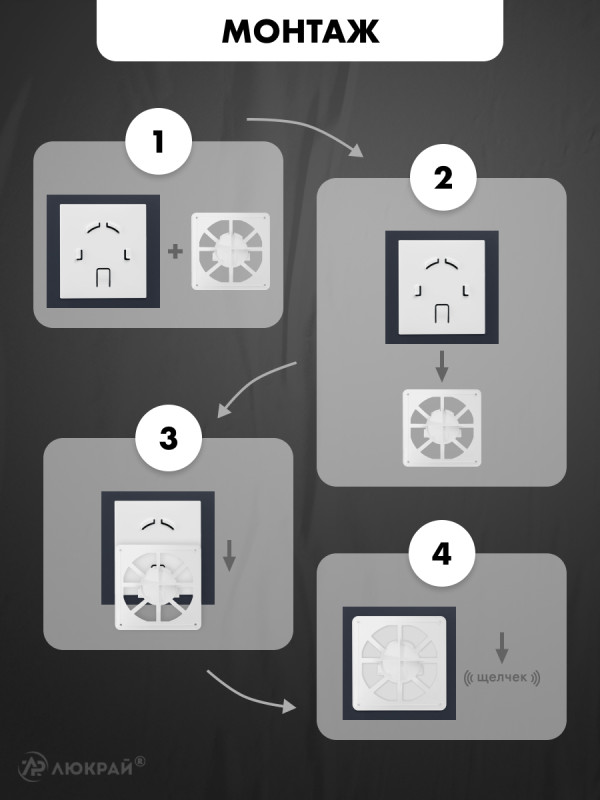 МОНТАЖ

1

+

2

3

4

щелчек

ЛЮКРАЙ®