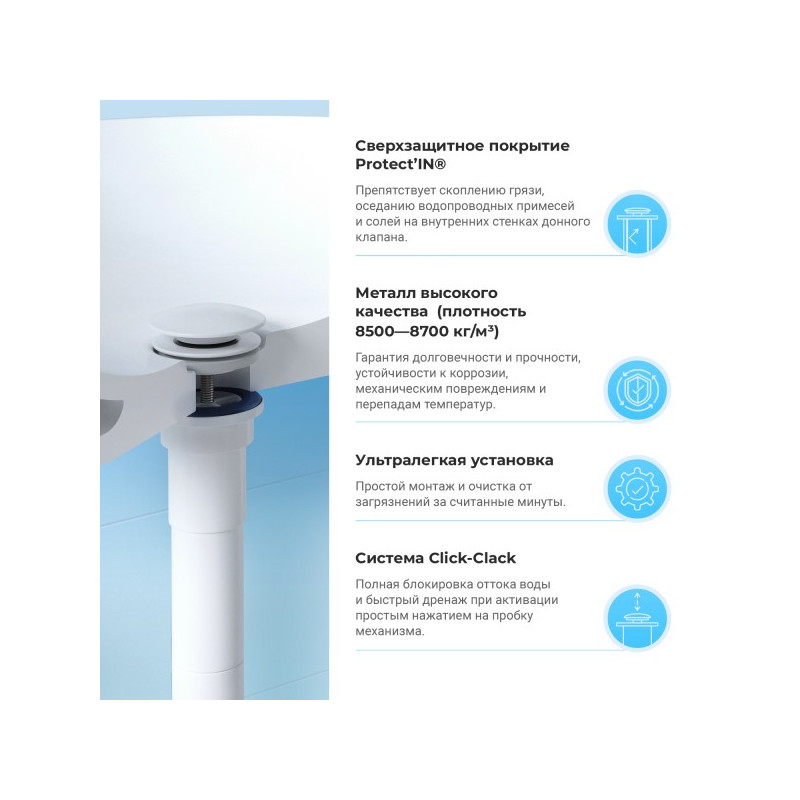 Сверхзащитное покрытие Protect'IN®

Препятствует скоплению грязи, оседанию водопроводных примесей и солей на внутренних стенках донного клапана.

Металл высокого качества (плотность 8500—8700 кг/м³)

Гарантия долговечности и прочности, устойчивости к коррозии, механическим повреждениям и перепадам температур.

Ультралегкая установка

Простой монтаж и очистка от загрязнений за считанные минуты.

Система Click-Clack

Полная блокировка оттока воды и быстрый дренаж при активации простым нажатием на пробку механизма.