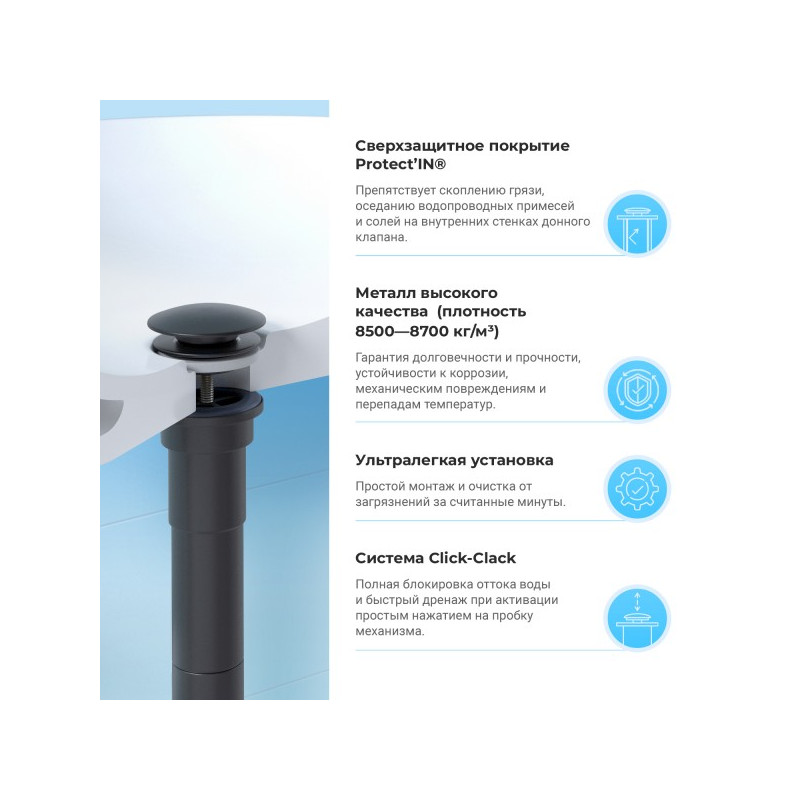 Сверхзащитное покрытие Protect'IN®

Препятствует скоплению грязи, оседанию водопроводных примесей и солей на внутренних стенках донного клапана.

Металл высокого качества (плотность 8500—8700 кг/м³)

Гарантия долговечности и прочности, устойчивости к коррозии, механическим повреждениям и перепадам температур.

Ультралегкая установка

Простой монтаж и очистка от загрязнений за считанные минуты.

Система Click-Clack

Полная блокировка оттока воды и быстрый дренаж при активации простым нажатием на пробку механизма.