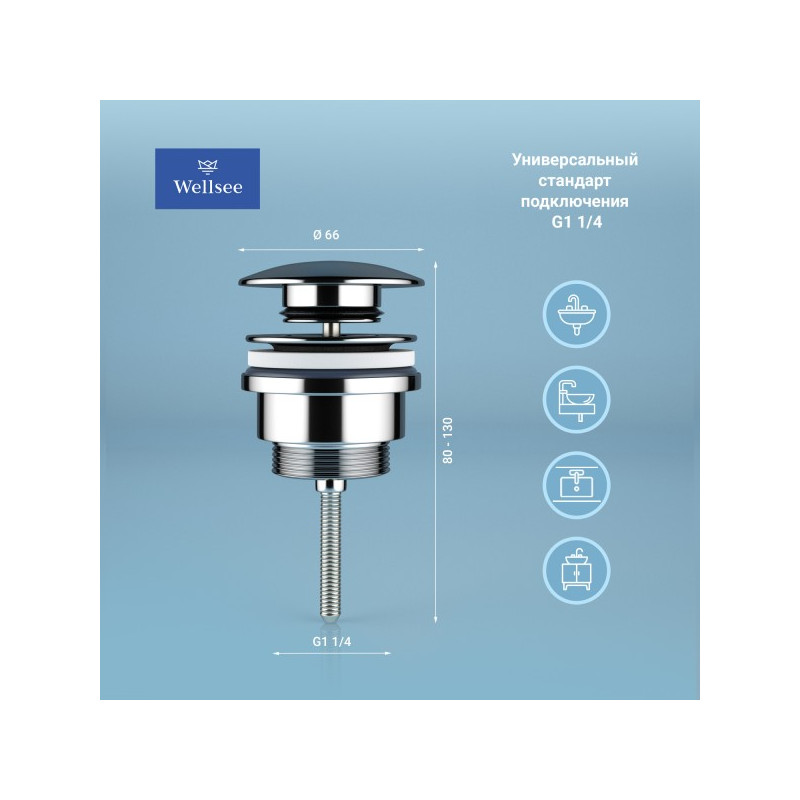 Wellsee

Универсальный стандарт подключения G1 1/4

Ø 66

80 - 130

G1 1/4