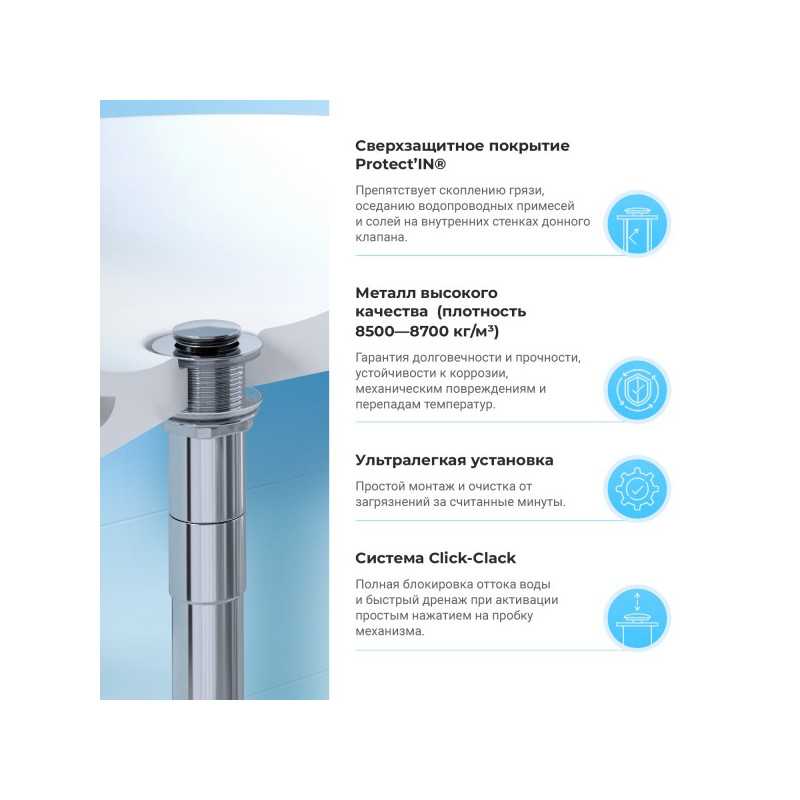 Сверхзащитное покрытие Protect'IN®

Препятствует скоплению грязи, оседанию водопроводных примесей и солей на внутренних стенках донного клапана.

Металл высокого качества (плотность 8500—8700 кг/м³)

Гарантия долговечности и прочности, устойчивости к коррозии, механическим повреждениям и перепадам температур.

Ультралегкая установка

Простой монтаж и очистка от загрязнений за считанные минуты.

Система Click-Clack

Полная блокировка оттока воды и быстрый дренаж при активации простым нажатием на пробку механизма.