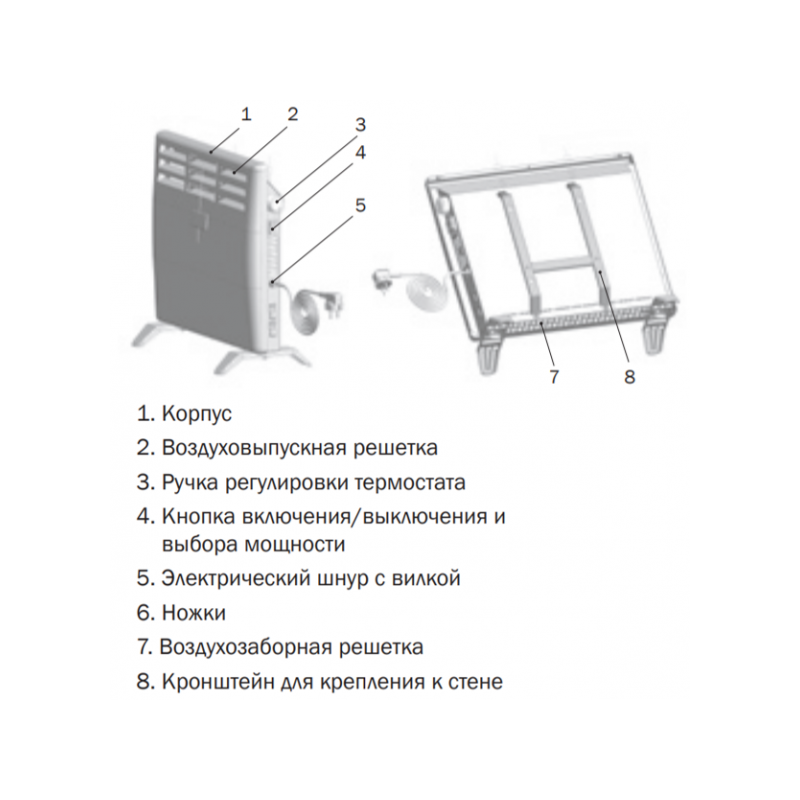 1
2
3
4
5

7
8

1. Корпус
2. Воздуховыпускная решетка
3. Ручка регулировки термостата
4. Кнопка включения/выключения и выбора мощности
5. Электрический шнур с вилкой
6. Ножки
7. Воздухозаборная решетка
8. Кронштейн для крепления к стене