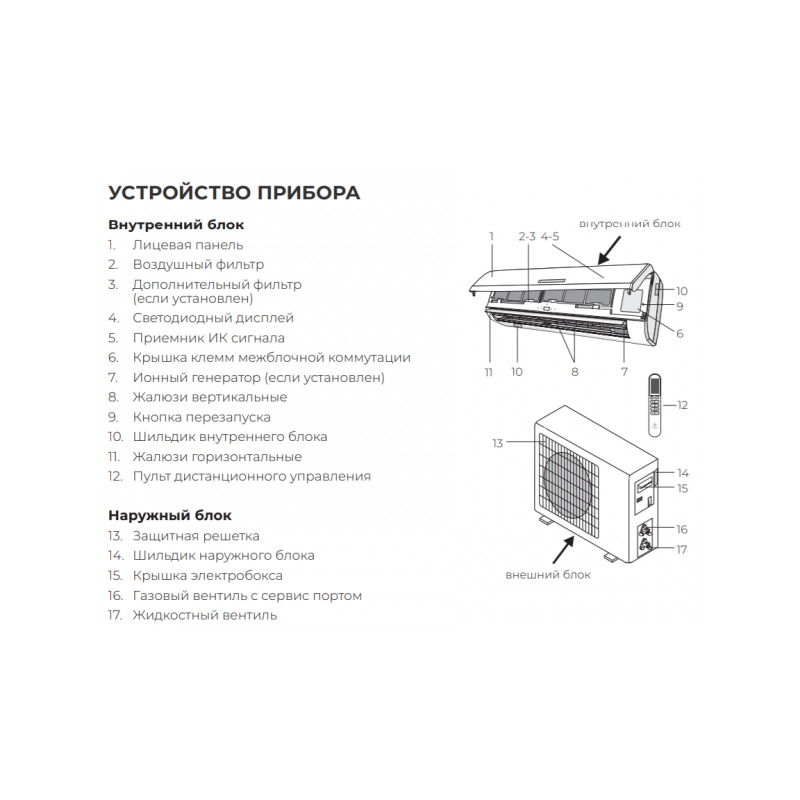 УСТРОЙСТВО ПРИБОРА

Внутренний блок
1. Лицевая панель
2. Воздушный фильтр
3. Дополнительный фильтр (если установлен)
4. Светодиодный дисплей
5. Приемник ИК сигнала
6. Крышка клемм межблочной коммутации
7. Ионный генератор (если установлен)
8. Жалюзи вертикальные
9. Кнопка перезапуска
10. Шильдик внутреннего блока
11. Жалюзи горизонтальные
12. Пульт дистанционного управления

Наружный блок
13. Защитная решетка
14. Шильдик наружного блока
15. Крышка электробокса
16. Газовый вентиль с сервис портом
17. Жидкостный вентиль

внутренний блок
1
2-3
4-5
10
9
6
11
10
8
7
12
13
14
15
16
17
внешний блок