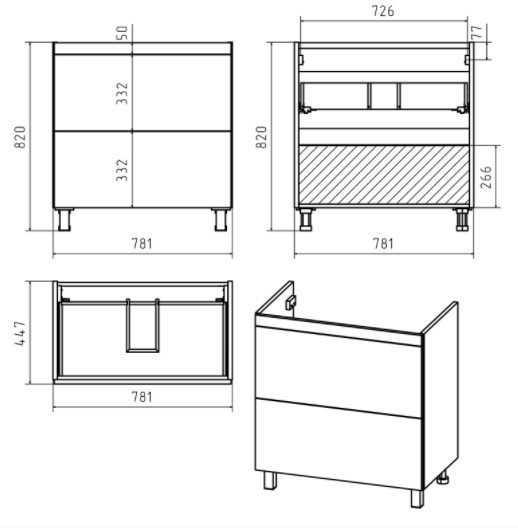 50
332
332
820
781
726
77
820
266
781
447
781