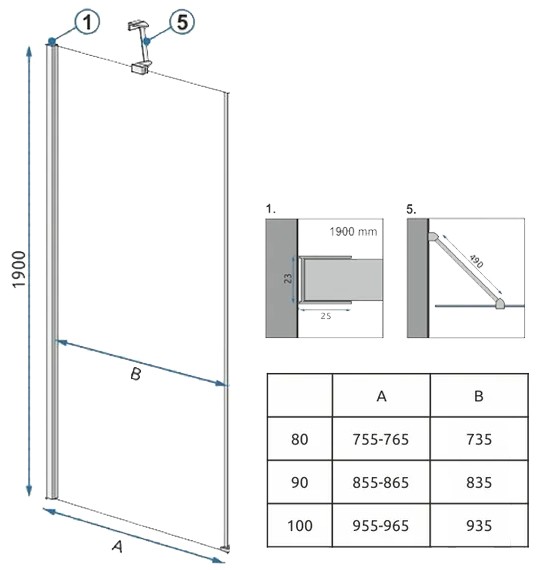 1
5
1900
B
A

1.
1900 mm
23
25

5.
490

| | A | B |
|---|---|---|
| 80 | 755-765 | 735 |
| 90 | 855-865 | 835 |
| 100 | 955-965 | 935 |