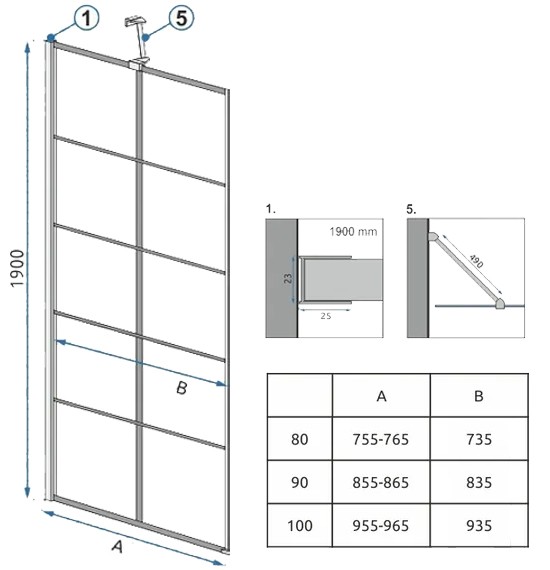 1
5
1900
B
A

1.
1900 mm
23
25

5.
490

|  | A | B |
|---|---|---|
| 80 | 755-765 | 735 |
| 90 | 855-865 | 835 |
| 100 | 955-965 | 935 |