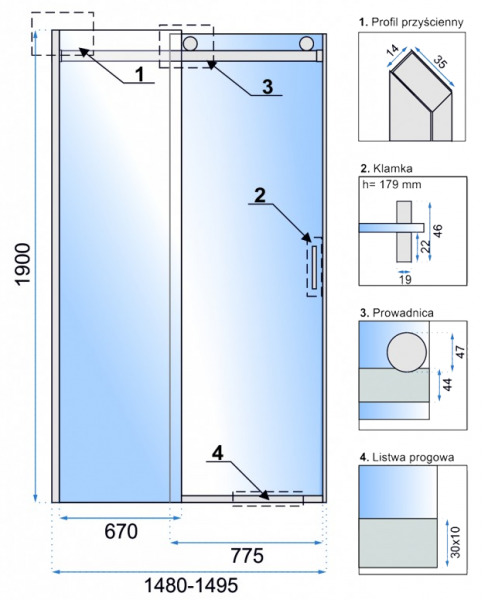 1
3
2
4
1900
670
775
1480-1495

1. Profil przyścienny
14
35

2. Klamka
h= 179 mm
46
22
19

3. Prowadnica
47
44

4. Listwa progowa
30x10