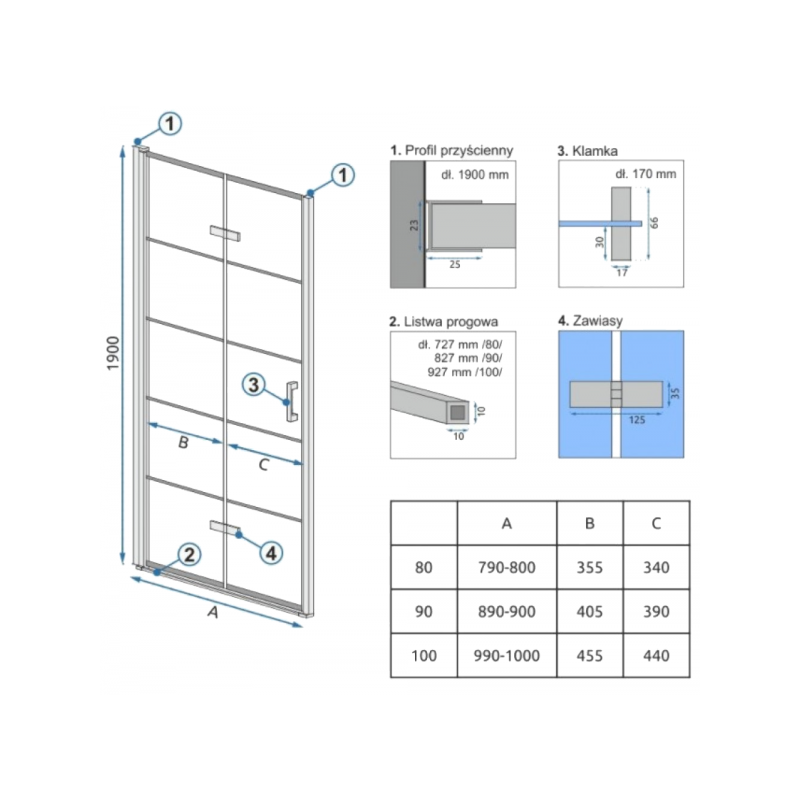 1

1

1900

3

B

C

2

4

A

1. Profil przyścienny

dł. 1900 mm

23

25

3. Klamka

dł. 170 mm

30

66

17

2. Listwa progowa

dł. 727 mm /80/
827 mm /90/
927 mm /100/

10

10

4. Zawiasy

35

125

|  | A | B | C |
|---|---|---|---|
| 80 | 790-800 | 355 | 340 |
| 90 | 890-900 | 405 | 390 |
| 100 | 990-1000 | 455 | 440 |