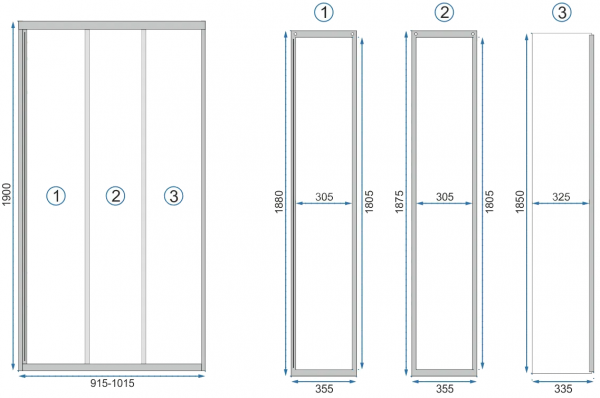 1900
1
2
3
915-1015

1
1880
305
1805
355

2
1875
305
1805
355

3
1850
325
335