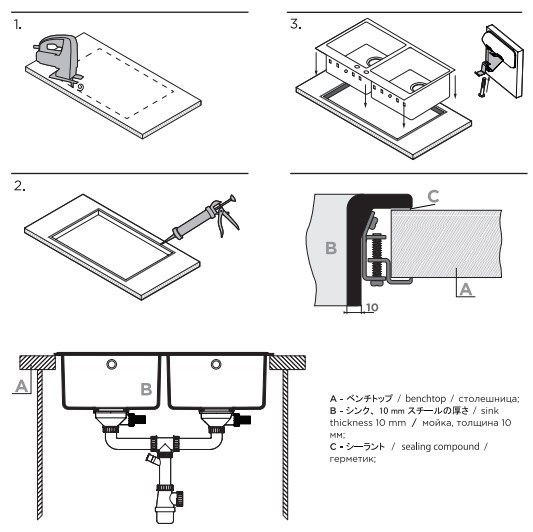 1.

3.

2.

C

B

A

10

A

B

A - ベンチトップ / benchtop / столешница;
B - シンク、10 mm スチールの厚さ / sink thickness 10 mm / мойка, толщина 10 мм;
C - シーラント / sealing compound / герметик;