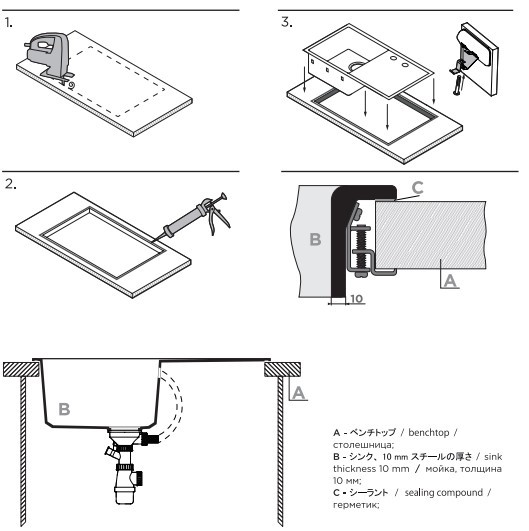 1.

3.

2.

C

B

A

10

B

A

A - ベンチトップ / benchtop / столешница;
B - シンク、10 mm スチールの厚さ / sink thickness 10 mm / мойка, толщина 10 мм;
C - シーラント / sealing compound / герметик;