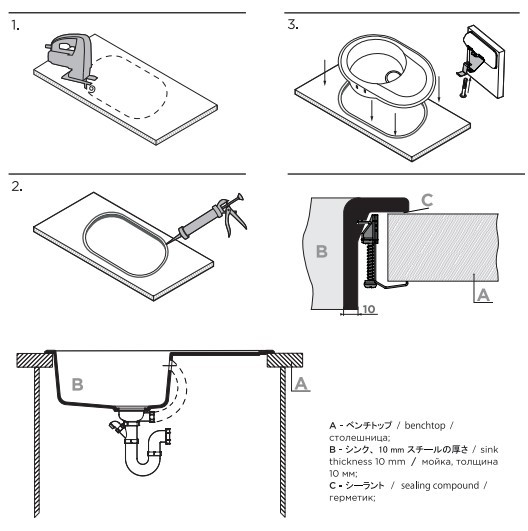 1.

3.

2.

C

B

A

10

B

A

A - ベンチトップ / benchtop / столешница;
B - シンク、10 mm スチールの厚さ / sink thickness 10 mm / мойка, толщина 10 мм;
C - シーラント / sealing compound / герметик;