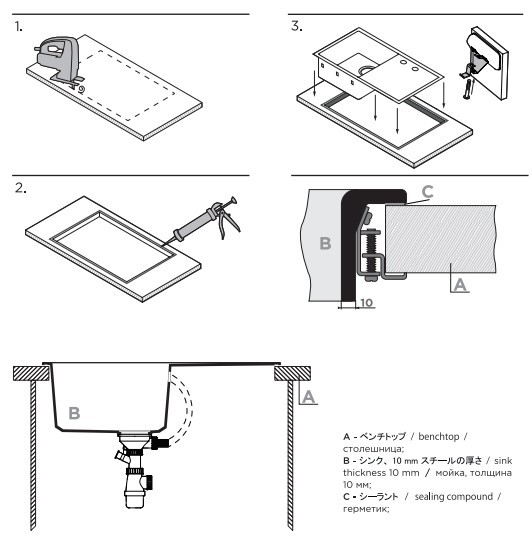 1.

3.

2.

C

B

A

10

B

A

A - ベンチトップ / benchtop / столешница;
B - シンク、10 mm スチールの厚さ / sink thickness 10 mm / мойка, толщина 10 мм;
C - シーラント / sealing compound / герметик;