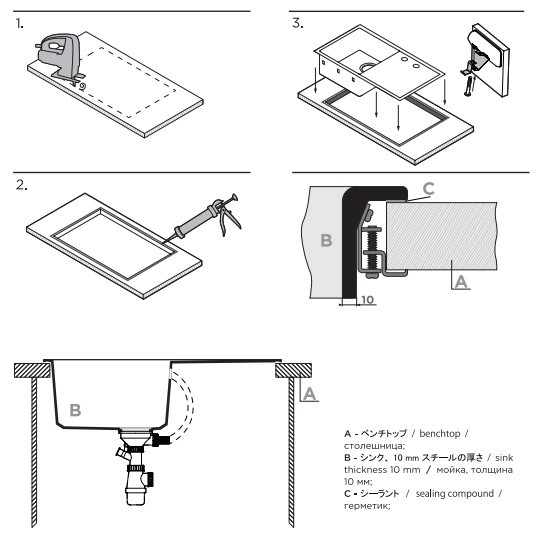 1.

3.

2.

C

B

A

10

B

A

A - ベンチトップ / benchtop / столешница;
B - シンク、10 mm スチールの厚さ / sink thickness 10 mm / мойка, толщина 10 мм;
C - シーラント / sealing compound / герметик;